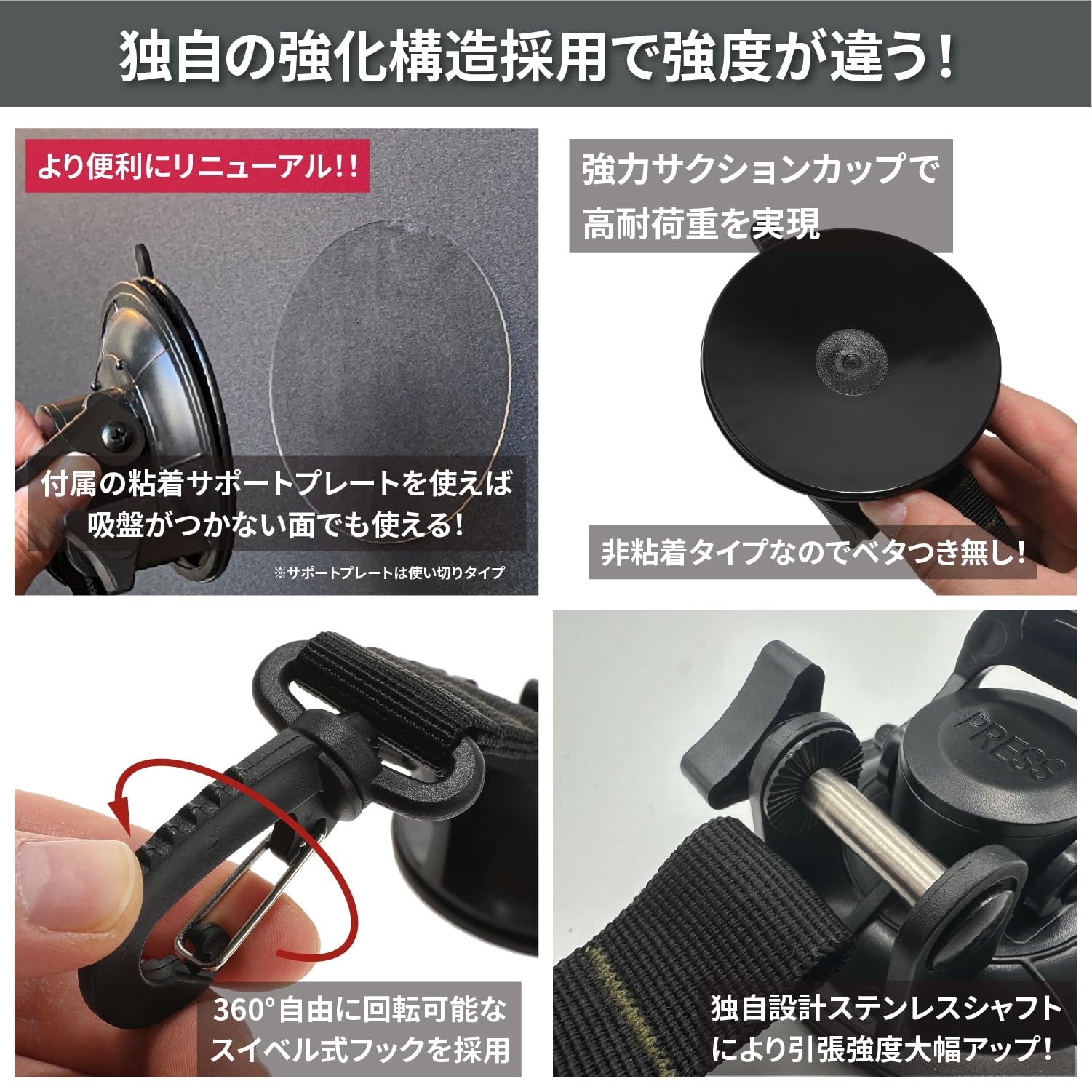 独自の強化構造採用で強度が違う!

より便利にリニューアル!!

付属の粘着サポートプレートを使えば吸盤がつかない面でも使える!

※サポートプレートは使い切りタイプ

強力サクションカップで高耐荷重を実現

非粘着タイプなのでベタつき無し!

360°自由に回転可能なスイベル式フックを採用

PRESS

独自設計ステンレスシャフトにより引張強度大幅アップ!